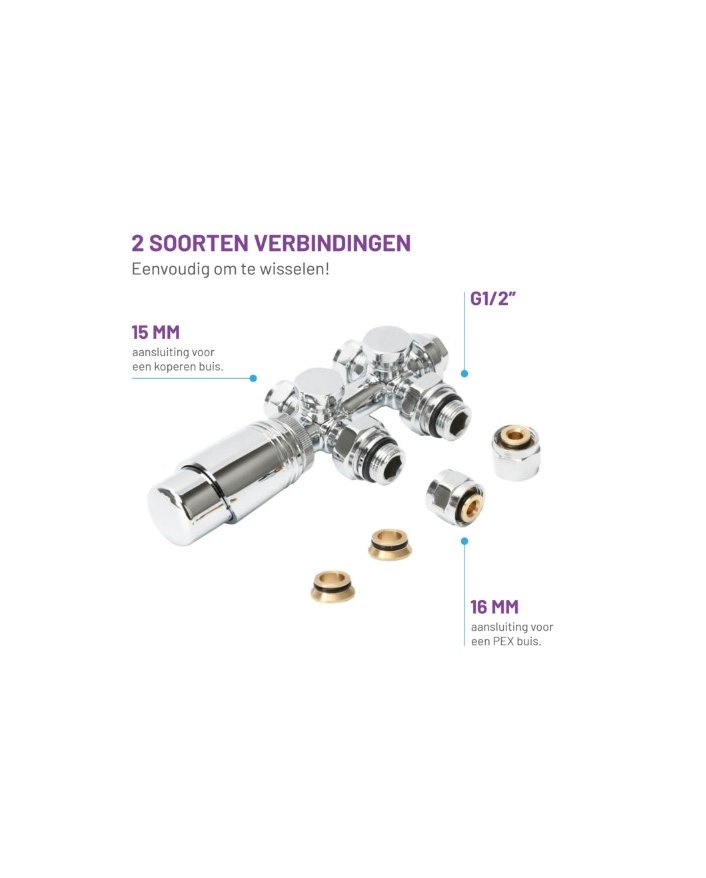 2 SOORTEN VERBINDINGEN
Eenvoudig om te wisselen!

G1/2"

15 MM
aansluiting voor een koperen buis.

16 MM
aansluiting voor een PEX buis.